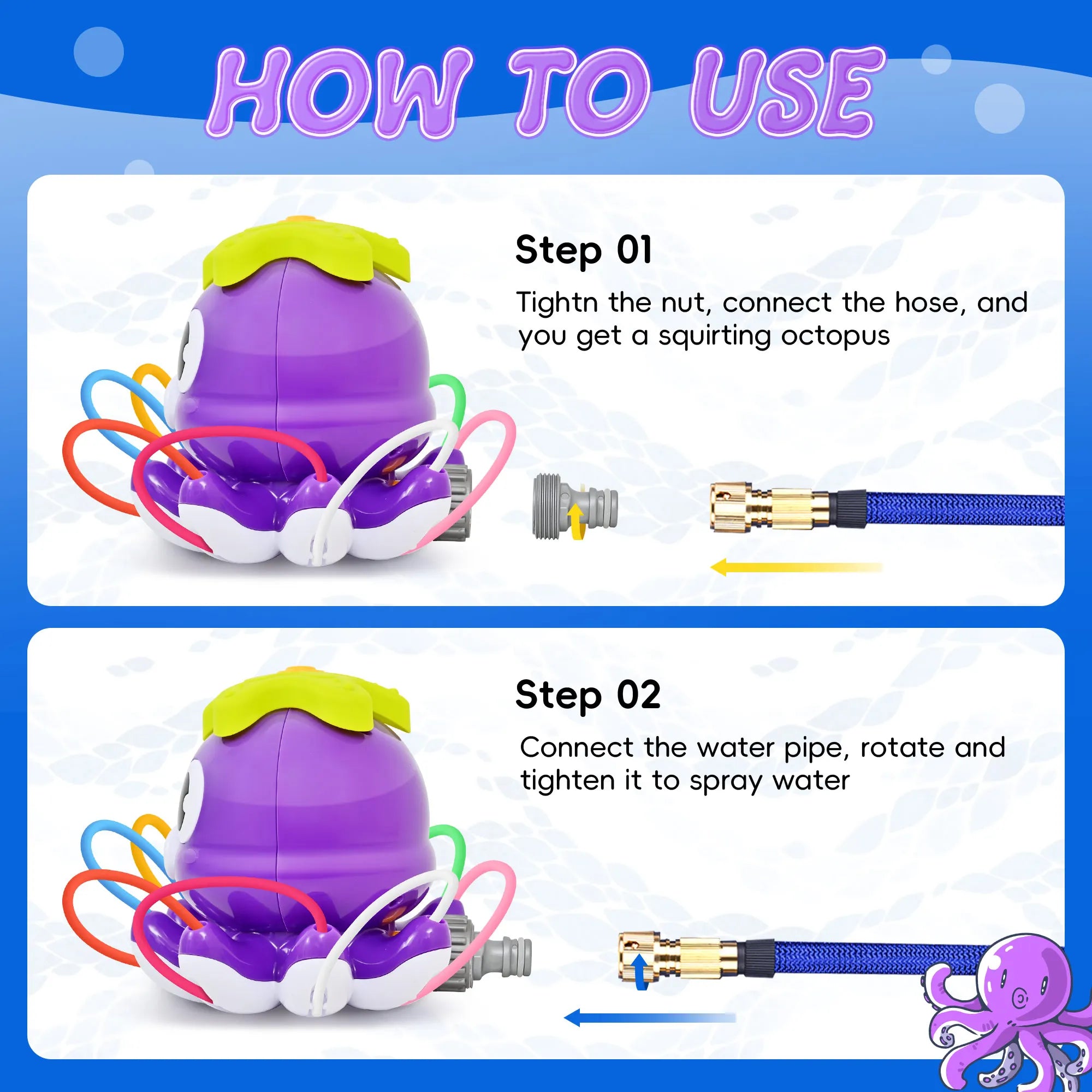 HOW TO USE

Step 01

Tightn the nut, connect the hose, and you get a squirting octopus

Step 02

Connect the water pipe, rotate and tighten it to spray water